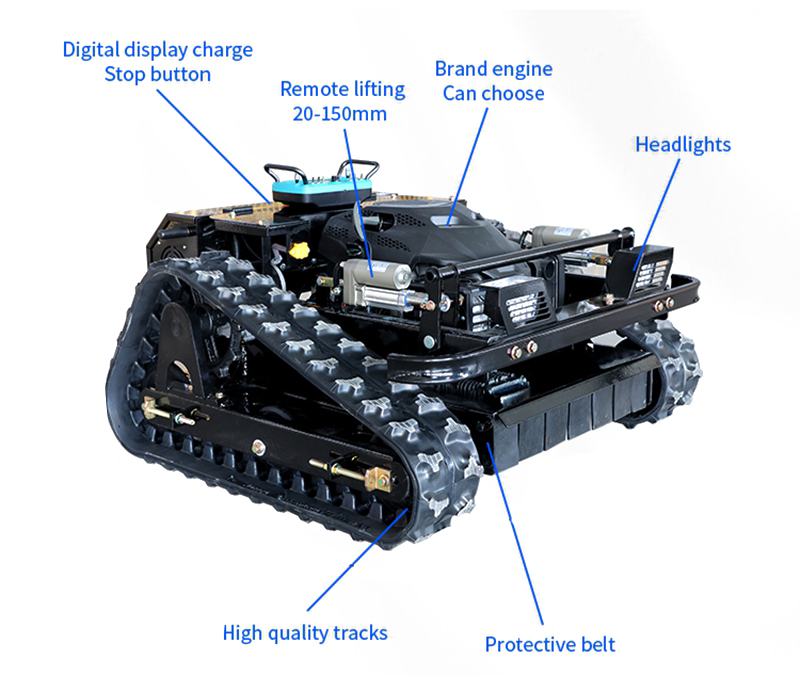 Digital display charge
Stop button

Remote lifting
20-150mm

Brand engine
Can choose

Headlights

High quality tracks

Protective belt