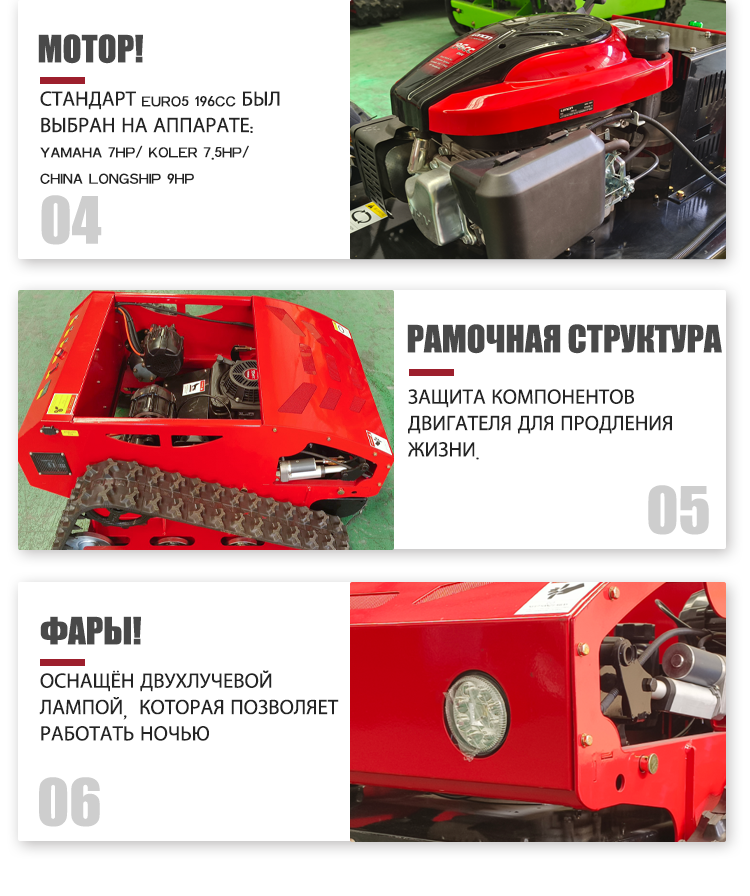 МОТОР!

СТАНДАРТ EURO5 196CC БЫЛ ВЫБРАН НА АППАРАТЕ: YAMAHA 7HP/ KOLER 7.5HP/ CHINA LONGSHIP 9HP

04

РАМОЧНАЯ СТРУКТУРА

ЗАЩИТА КОМПОНЕНТОВ ДВИГАТЕЛЯ ДЛЯ ПРОДЛЕНИЯ ЖИЗНИ.

05

ФАРЫ!

ОСНАЩЁН ДВУХЛУЧЕВОЙ ЛАМПОЙ, КОТОРАЯ ПОЗВОЛЯЕТ РАБОТАТЬ НОЧЬЮ

06