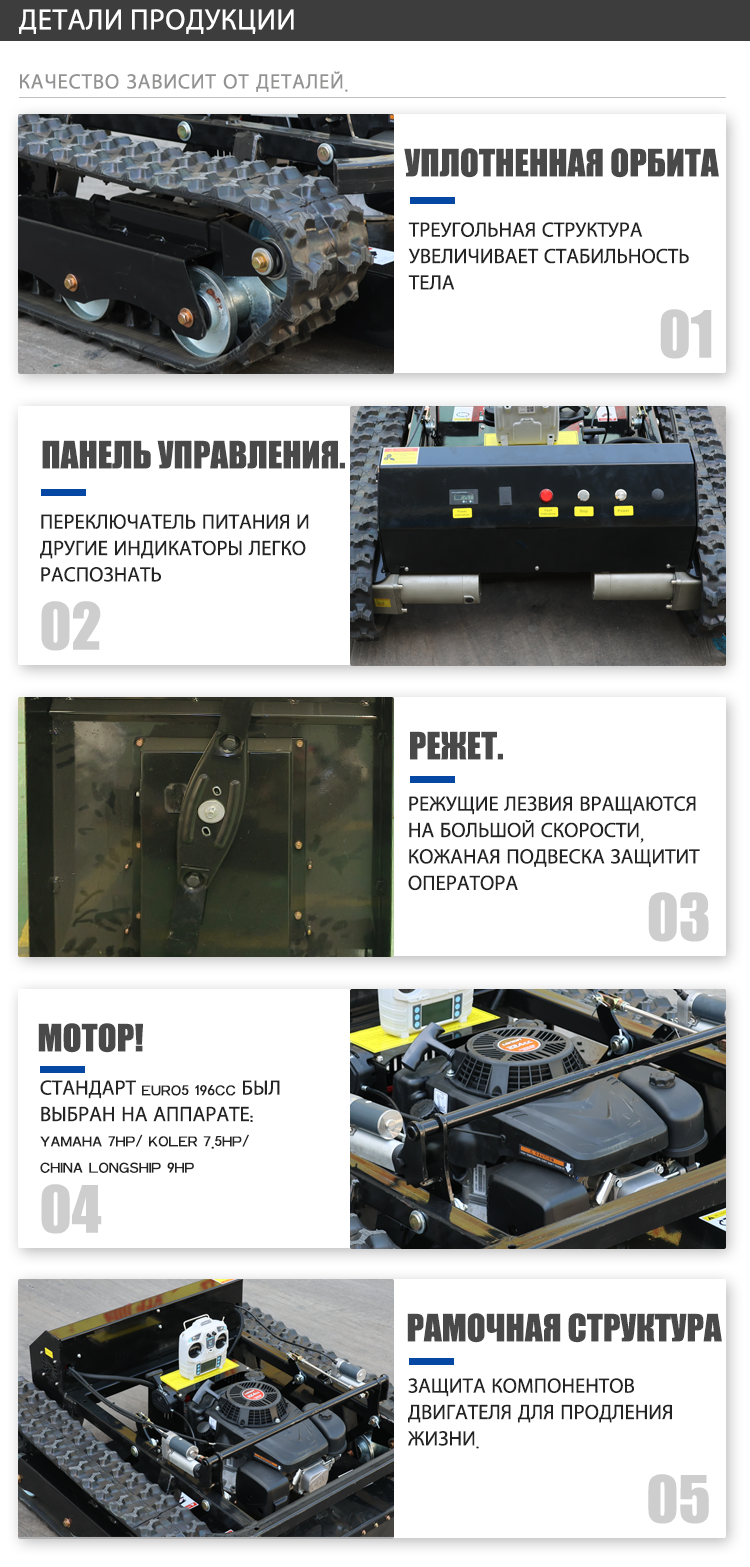 ДЕТАЛИ ПРОДУКЦИИ

КАЧЕСТВО ЗАВИСИТ ОТ ДЕТАЛЕЙ.

УПЛОТНЕННАЯ ОРБИТА

ТРЕУГОЛЬНАЯ СТРУКТУРА УВЕЛИЧИВАЕТ СТАБИЛЬНОСТЬ ТЕЛА

01

ПАНЕЛЬ УПРАВЛЕНИЯ.

ПЕРЕКЛЮЧАТЕЛЬ ПИТАНИЯ И ДРУГИЕ ИНДИКАТОРЫ ЛЕГКО РАСПОЗНАТЬ

02

РЕЖЕТ.

РЕЖУЩИЕ ЛЕЗВИЯ ВРАЩАЮТСЯ НА БОЛЬШОЙ СКОРОСТИ, КОЖАНАЯ ПОДВЕСКА ЗАЩИТИТ ОПЕРАТОРА

03

МОТОР!

СТАНДАРТ EURO5 196CC БЫЛ ВЫБРАН НА АППАРАТЕ: YAMAHA 7HP/ KOLER 7.5HP/ CHINA LONGSHIP 9HP

04

РАМОЧНАЯ СТРУКТУРА

ЗАЩИТА КОМПОНЕНТОВ ДВИГАТЕЛЯ ДЛЯ ПРОДЛЕНИЯ ЖИЗНИ.

05