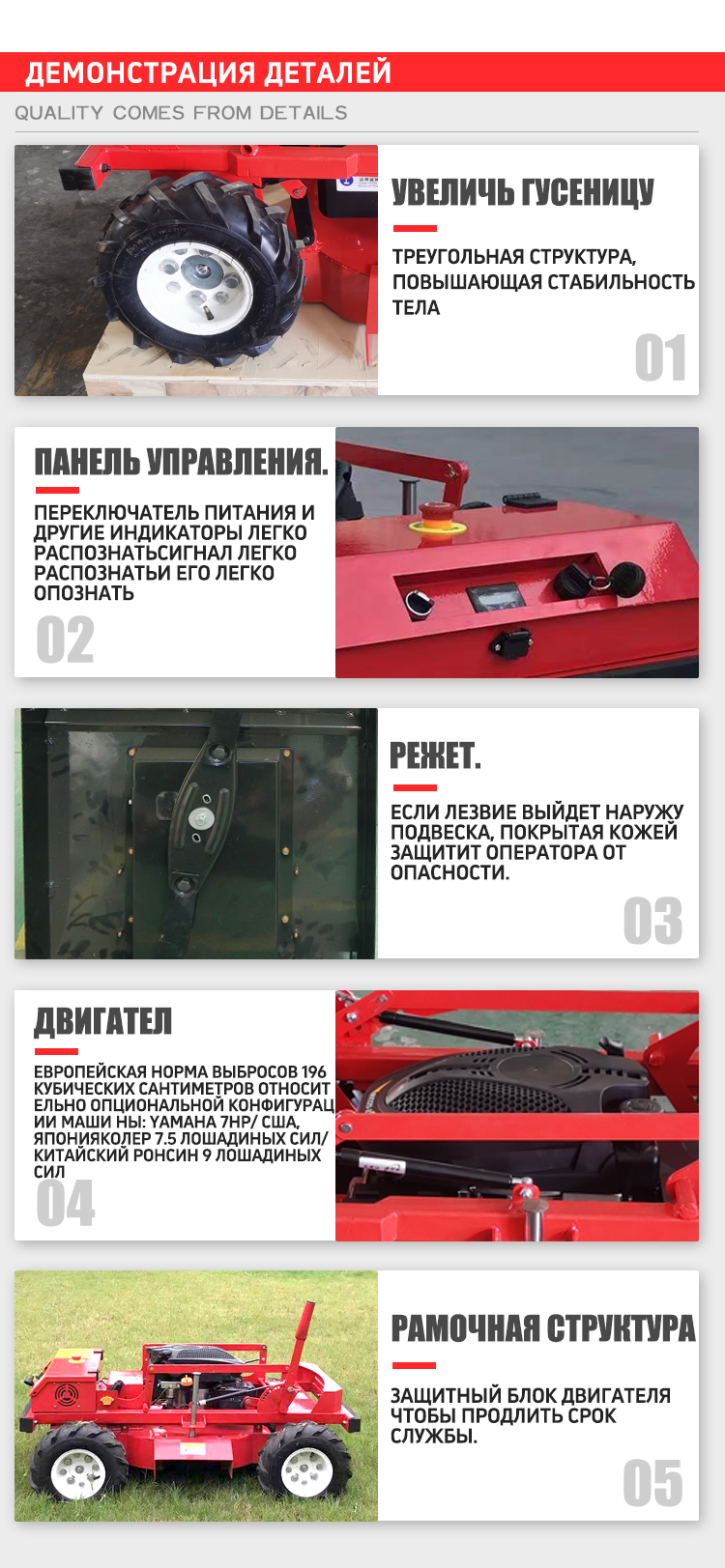 ДЕМОНСТРАЦИЯ ДЕТАЛЕЙ
QUALITY COMES FROM DETAILS

УВЕЛИЧЬ ГУСЕНИЦУ

ТРЕУГОЛЬНАЯ СТРУКТУРА, ПОВЫШАЮЩАЯ СТАБИЛЬНОСТЬ ТЕЛА

01

ПАНЕЛЬ УПРАВЛЕНИЯ.

ПЕРЕКЛЮЧАТЕЛЬ ПИТАНИЯ И ДРУГИЕ ИНДИКАТОРЫ ЛЕГКО РАСПОЗНАТЬСИГНАЛ ЛЕГКО РАСПОЗНАТЬИ ЕГО ЛЕГКО ОПОЗНАТЬ

02

РЕЖЕТ.

ЕСЛИ ЛЕЗВИЕ ВЫЙДЕТ НАРУЖУ ПОДВЕСКА, ПОКРЫТАЯ КОЖЕЙ ЗАЩИТИТ ОПЕРАТОРА ОТ ОПАСНОСТИ.

03

ДВИГАТЕЛ

ЕВРОПЕЙСКАЯ НОРМА ВЫБРОСОВ 196 КУБИЧЕСКИХ САНТИМЕТРОВ ОТНОСИТ ЕЛЬНО ОПЦИОНАЛЬНОЙ КОНФИГУРАЦ ИИ МАШИ НЫ: YAMAHA 7HP/ США, ЯПОНИЯКОЛЕР 7.5 ЛОШАДИНЫХ СИЛ/ КИТАЙСКИЙ РОНСИН 9 ЛОШАДИНЫХ СИЛ

04

РАМОЧНАЯ СТРУКТУРА

ЗАЩИТНЫЙ БЛОК ДВИГАТЕЛЯ ЧТОБЫ ПРОДЛИТЬ СРОК СЛУЖБЫ.

05