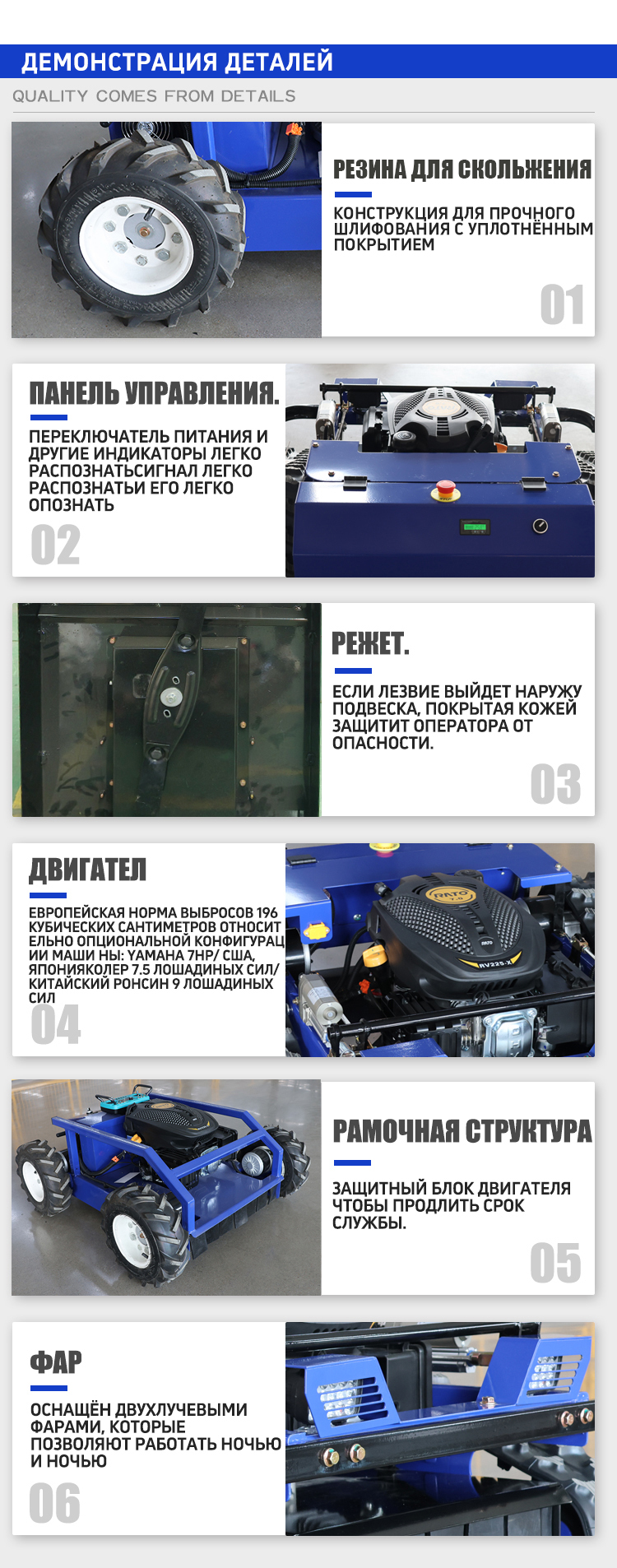 ДЕМОНСТРАЦИЯ ДЕТАЛЕЙ
QUALITY COMES FROM DETAILS

РЕЗИНА ДЛЯ СКОЛЬЖЕНИЯ
КОНСТРУКЦИЯ ДЛЯ ПРОЧНОГО ШЛИФОВАНИЯ С УПЛОТНЁННЫМ ПОКРЫТИЕМ
01

ПАНЕЛЬ УПРАВЛЕНИЯ.
ПЕРЕКЛЮЧАТЕЛЬ ПИТАНИЯ И ДРУГИЕ ИНДИКАТОРЫ ЛЕГКО РАСПОЗНАТЬСИГНАЛ ЛЕГКО РАСПОЗНАТЬИ ЕГО ЛЕГКО ОПОЗНАТЬ
02

РЕЖЕТ.
ЕСЛИ ЛЕЗВИЕ ВЫЙДЕТ НАРУЖУ ПОДВЕСКА, ПОКРЫТАЯ КОЖЕЙ ЗАЩИТИТ ОПЕРАТОРА ОТ ОПАСНОСТИ.
03

ДВИГАТЕЛ
ЕВРОПЕЙСКАЯ НОРМА ВЫБРОСОВ 196 КУБИЧЕСКИХ САНТИМЕТРОВ ОТНОСИТ ЕЛЬНО ОПЦИОНАЛЬНОЙ КОНФИГУРАЦ ИИ МАШИ НЫ: YAMAHA 7HP/ США, ЯПОНИЯКОЛЕР 7.5 ЛОШАДИНЫХ СИЛ/ КИТАЙСКИЙ РОНСИН 9 ЛОШАДИНЫХ СИЛ
04

RATO
RATO
RV225-X

РАМОЧНАЯ СТРУКТУРА
ЗАЩИТНЫЙ БЛОК ДВИГАТЕЛЯ ЧТОБЫ ПРОДЛИТЬ СРОК СЛУЖБЫ.
05

ФАР
ОСНАЩЁН ДВУХЛУЧЕВЫМИ ФАРАМИ, КОТОРЫЕ ПОЗВОЛЯЮТ РАБОТАТЬ НОЧЬЮ И НОЧЬЮ
06