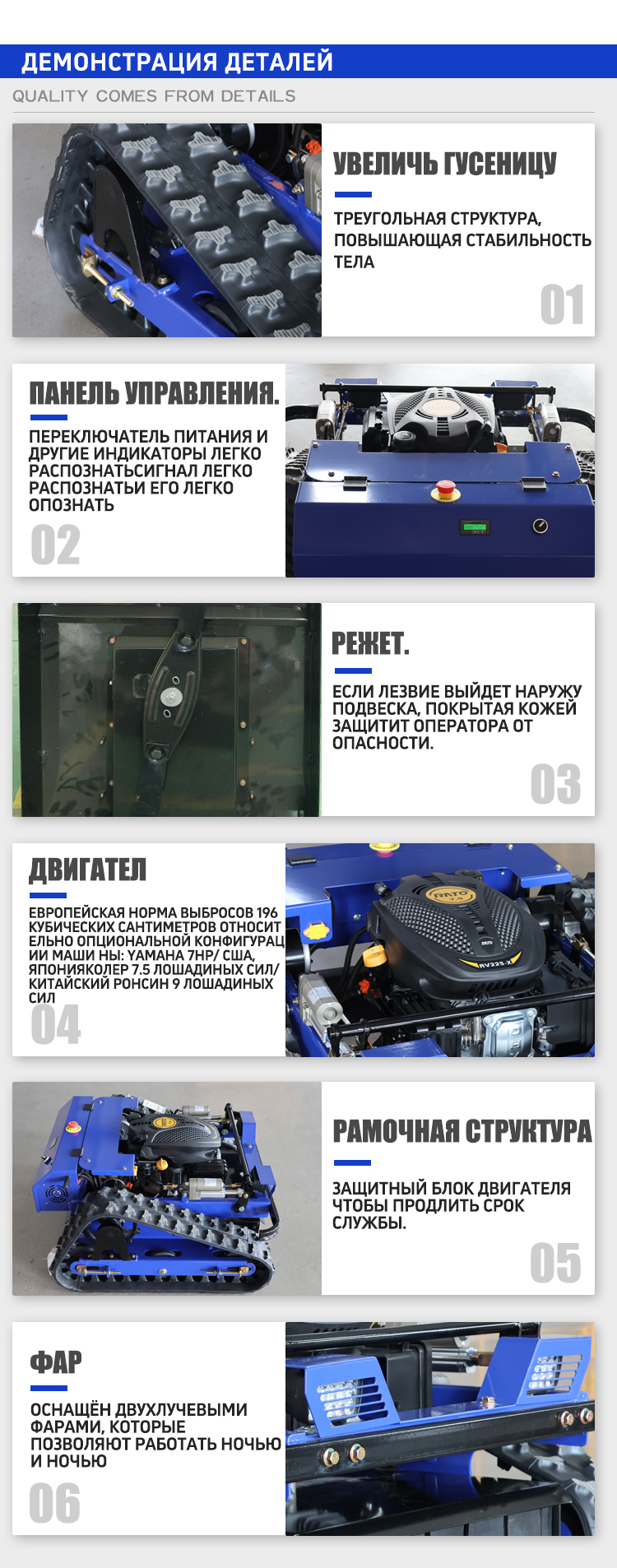 ДЕМОНСТРАЦИЯ ДЕТАЛЕЙ
QUALITY COMES FROM DETAILS

УВЕЛИЧЬ ГУСЕНИЦУ
ТРЕУГОЛЬНАЯ СТРУКТУРА, ПОВЫШАЮЩАЯ СТАБИЛЬНОСТЬ ТЕЛА
01

ПАНЕЛЬ УПРАВЛЕНИЯ.
ПЕРЕКЛЮЧАТЕЛЬ ПИТАНИЯ И ДРУГИЕ ИНДИКАТОРЫ ЛЕГКО РАСПОЗНАТЬСИГНАЛ ЛЕГКО РАСПОЗНАТЬИ ЕГО ЛЕГКО ОПОЗНАТЬ
02

РЕЖЕТ.
ЕСЛИ ЛЕЗВИЕ ВЫЙДЕТ НАРУЖУ ПОДВЕСКА, ПОКРЫТАЯ КОЖЕЙ ЗАЩИТИТ ОПЕРАТОРА ОТ ОПАСНОСТИ.
03

ДВИГАТЕЛ
ЕВРОПЕЙСКАЯ НОРМА ВЫБРОСОВ 196 КУБИЧЕСКИХ САНТИМЕТРОВ ОТНОСИТ ЕЛЬНО ОПЦИОНАЛЬНОЙ КОНФИГУРАЦ ИИ МАШИ НЫ: YAMAHA 7HP/ США, ЯПОНИЯКОЛЕР 7.5 ЛОШАДИНЫХ СИЛ/ КИТАЙСКИЙ РОНСИН 9 ЛОШАДИНЫХ СИЛ
04

RATO
RATO
RV225-X

РАМОЧНАЯ СТРУКТУРА
ЗАЩИТНЫЙ БЛОК ДВИГАТЕЛЯ ЧТОБЫ ПРОДЛИТЬ СРОК СЛУЖБЫ.
05

ФАР
ОСНАЩЁН ДВУХЛУЧЕВЫМИ ФАРАМИ, КОТОРЫЕ ПОЗВОЛЯЮТ РАБОТАТЬ НОЧЬЮ И НОЧЬЮ
06