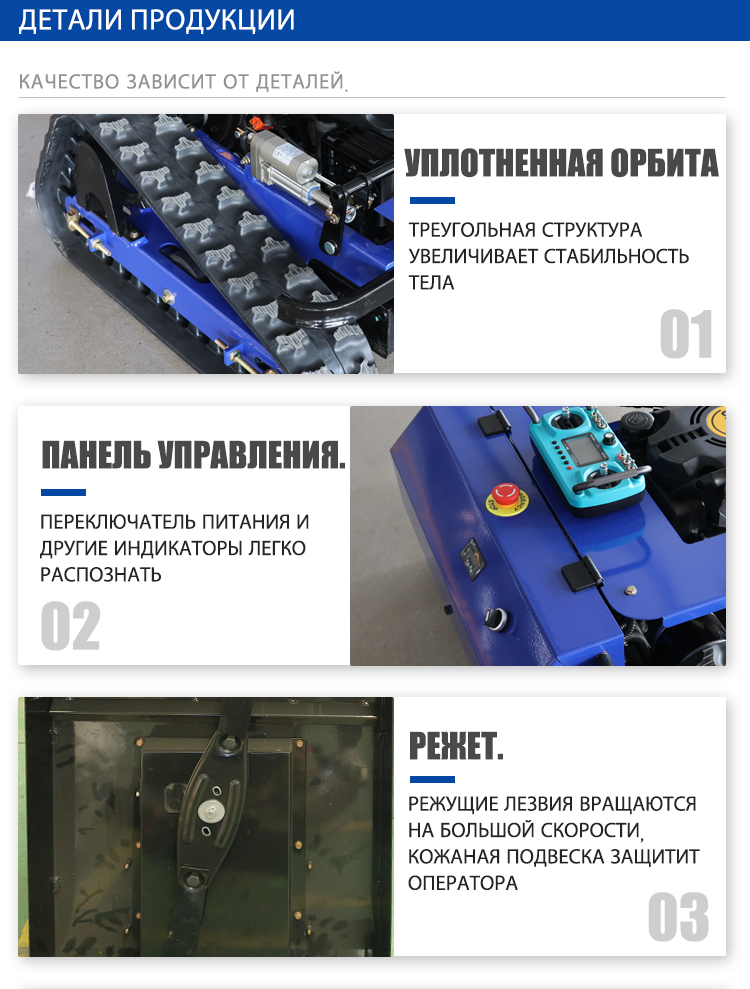 ДЕТАЛИ ПРОДУКЦИИ

КАЧЕСТВО ЗАВИСИТ ОТ ДЕТАЛЕЙ.

УПЛОТНЕННАЯ ОРБИТА

ТРЕУГОЛЬНАЯ СТРУКТУРА УВЕЛИЧИВАЕТ СТАБИЛЬНОСТЬ ТЕЛА

01

ПАНЕЛЬ УПРАВЛЕНИЯ.

ПЕРЕКЛЮЧАТЕЛЬ ПИТАНИЯ И ДРУГИЕ ИНДИКАТОРЫ ЛЕГКО РАСПОЗНАТЬ

02

РЕЖЕТ.

РЕЖУЩИЕ ЛЕЗВИЯ ВРАЩАЮТСЯ НА БОЛЬШОЙ СКОРОСТИ, КОЖАНАЯ ПОДВЕСКА ЗАЩИТИТ ОПЕРАТОРА

03