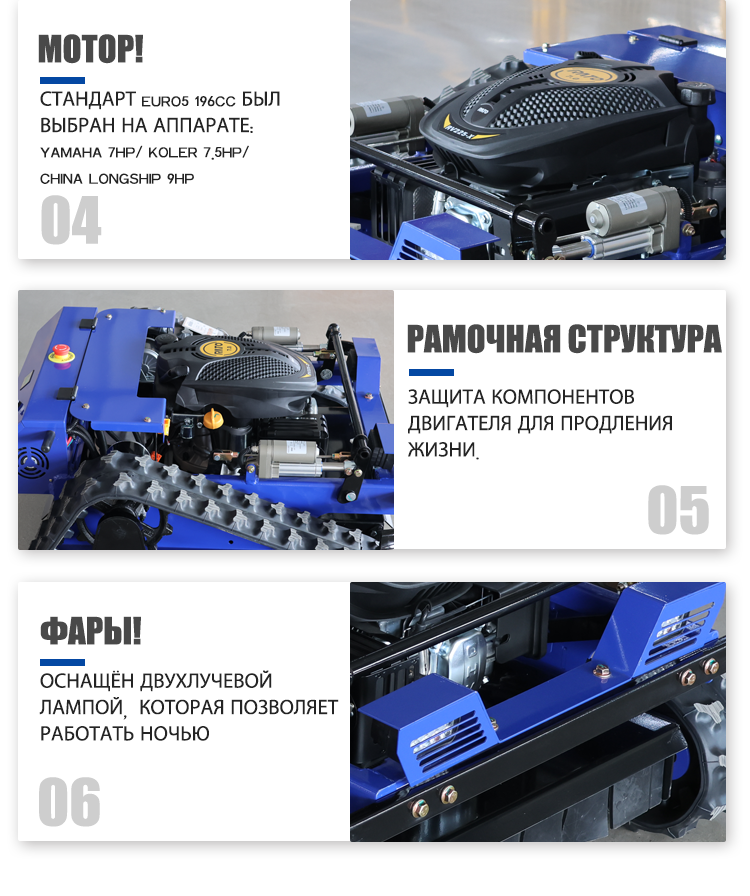 МОТОР!

СТАНДАРТ EURO5 196CC БЫЛ ВЫБРАН НА АППАРАТЕ: YAMAHA 7HP/ KOLER 7.5HP/ CHINA LONGSHIP 9HP

04

РАМОЧНАЯ СТРУКТУРА

ЗАЩИТА КОМПОНЕНТОВ ДВИГАТЕЛЯ ДЛЯ ПРОДЛЕНИЯ ЖИЗНИ.

05

ФАРЫ!

ОСНАЩЁН ДВУХЛУЧЕВОЙ ЛАМПОЙ, КОТОРАЯ ПОЗВОЛЯЕТ РАБОТАТЬ НОЧЬЮ

06