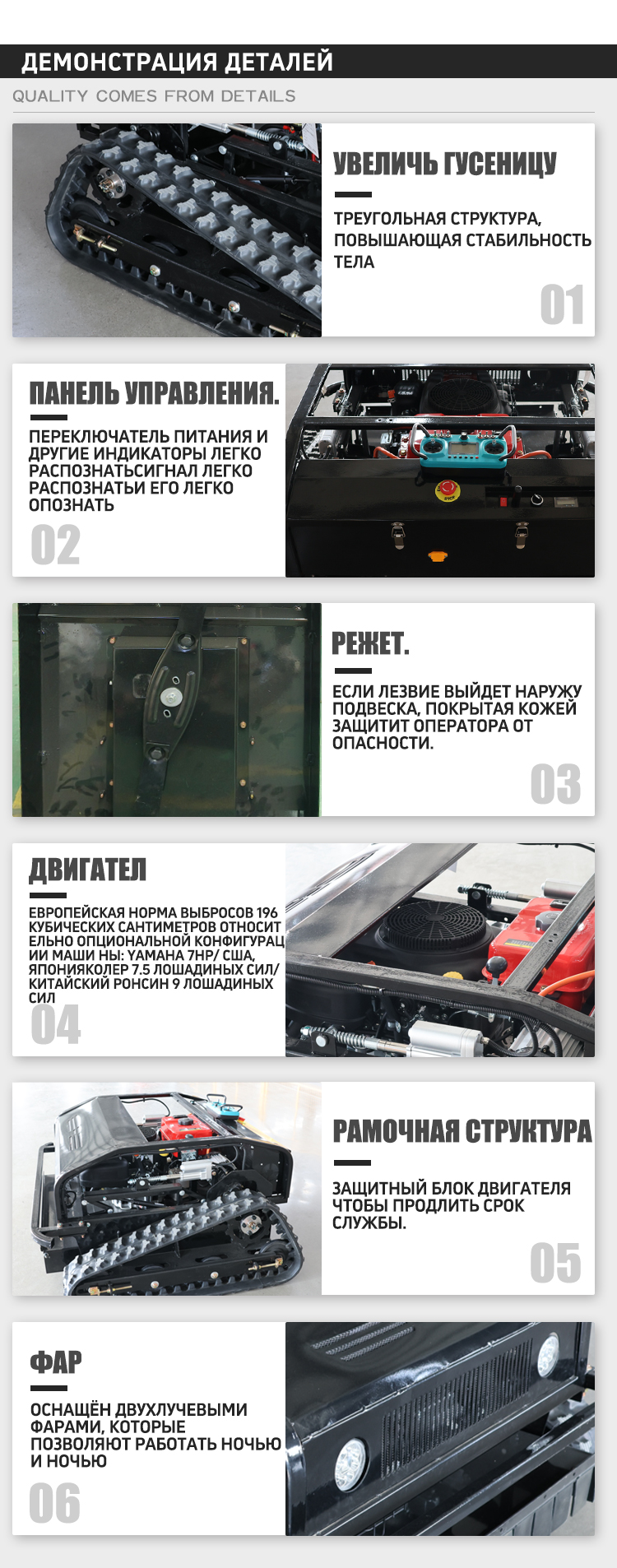 ДЕМОНСТРАЦИЯ ДЕТАЛЕЙ
QUALITY COMES FROM DETAILS

УВЕЛИЧЬ ГУСЕНИЦУ

ТРЕУГОЛЬНАЯ СТРУКТУРА, ПОВЫШАЮЩАЯ СТАБИЛЬНОСТЬ ТЕЛА

01

ПАНЕЛЬ УПРАВЛЕНИЯ.

ПЕРЕКЛЮЧАТЕЛЬ ПИТАНИЯ И ДРУГИЕ ИНДИКАТОРЫ ЛЕГКО РАСПОЗНАТЬСИГНАЛ ЛЕГКО РАСПОЗНАТЬИ ЕГО ЛЕГКО ОПОЗНАТЬ

02

РЕЖЕТ.

ЕСЛИ ЛЕЗВИЕ ВЫЙДЕТ НАРУЖУ ПОДВЕСКА, ПОКРЫТАЯ КОЖЕЙ ЗАЩИТИТ ОПЕРАТОРА ОТ ОПАСНОСТИ.

03

ДВИГАТЕЛ

ЕВРОПЕЙСКАЯ НОРМА ВЫБРОСОВ 196 КУБИЧЕСКИХ САНТИМЕТРОВ ОТНОСИТ ЕЛЬНО ОПЦИОНАЛЬНОЙ КОНФИГУРАЦ ИИ МАШИ НЫ: YAMAHA 7HP/ США, ЯПОНИЯКОЛЕР 7.5 ЛОШАДИНЫХ СИЛ/ КИТАЙСКИЙ РОНСИН 9 ЛОШАДИНЫХ СИЛ

04

РАМОЧНАЯ СТРУКТУРА

ЗАЩИТНЫЙ БЛОК ДВИГАТЕЛЯ ЧТОБЫ ПРОДЛИТЬ СРОК СЛУЖБЫ.

05

ФАР

ОСНАЩЁН ДВУХЛУЧЕВЫМИ ФАРАМИ, КОТОРЫЕ ПОЗВОЛЯЮТ РАБОТАТЬ НОЧЬЮ И НОЧЬЮ

06