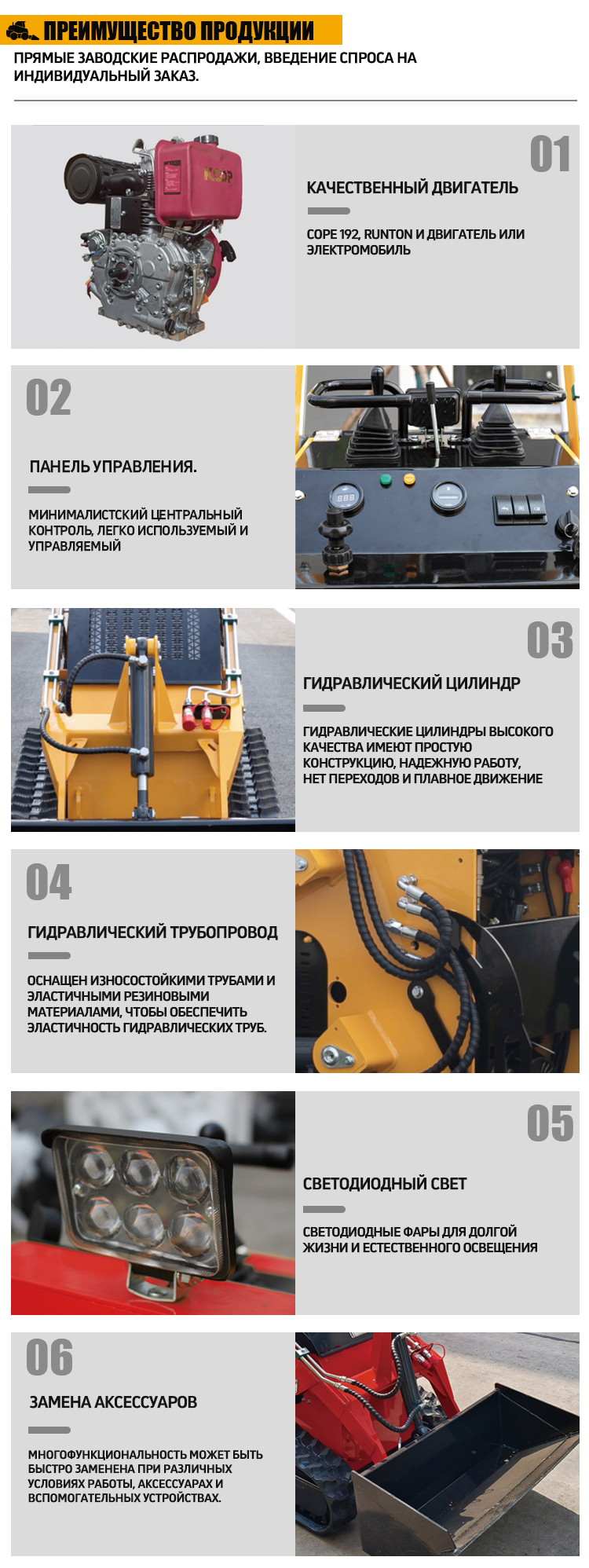 ПРЕИМУЩЕСТВО ПРОДУКЦИИ

ПРЯМЫЕ ЗАВОДСКИЕ РАСПРОДАЖИ, ВВЕДЕНИЕ СПРОСА НА ИНДИВИДУАЛЬНЫЙ ЗАКАЗ.

KOOP

01

КАЧЕСТВЕННЫЙ ДВИГАТЕЛЬ

COPE 192, RUNTON И ДВИГАТЕЛЬ ИЛИ ЭЛЕКТРОМОБИЛЬ

02

ПАНЕЛЬ УПРАВЛЕНИЯ.

МИНИМАЛИСТСКИЙ ЦЕНТРАЛЬНЫЙ КОНТРОЛЬ, ЛЕГКО ИСПОЛЬЗУЕМЫЙ И УПРАВЛЯЕМЫЙ

03

ГИДРАВЛИЧЕСКИЙ ЦИЛИНДР

ГИДРАВЛИЧЕСКИЕ ЦИЛИНДРЫ ВЫСОКОГО КАЧЕСТВА ИМЕЮТ ПРОСТУЮ КОНСТРУКЦИЮ, НАДЕЖНУЮ РАБОТУ, НЕТ ПЕРЕХОДОВ И ПЛАВНОЕ ДВИЖЕНИЕ

04

ГИДРАВЛИЧЕСКИЙ ТРУБОПРОВОД

ОСНАЩЕН ИЗНОСОСТОЙКИМИ ТРУБАМИ И ЭЛАСТИЧНЫМИ РЕЗИНОВЫМИ МАТЕРИАЛАМИ, ЧТОБЫ ОБЕСПЕЧИТЬ ЭЛАСТИЧНОСТЬ ГИДРАВЛИЧЕСКИХ ТРУБ.

05

СВЕТОДИОДНЫЙ СВЕТ

СВЕТОДИОДНЫЕ ФАРЫ ДЛЯ ДОЛГОЙ ЖИЗНИ И ЕСТЕСТВЕННОГО ОСВЕЩЕНИЯ

06

ЗАМЕНА АКСЕССУАРОВ

МНОГОФУНКЦИОНАЛЬНОСТЬ МОЖЕТ БЫТЬ БЫСТРО ЗАМЕНЕНА ПРИ РАЗЛИЧНЫХ УСЛОВИЯХ РАБОТЫ, АКСЕССУАРАХ И ВСПОМОГАТЕЛЬНЫХ УСТРОЙСТВАХ.