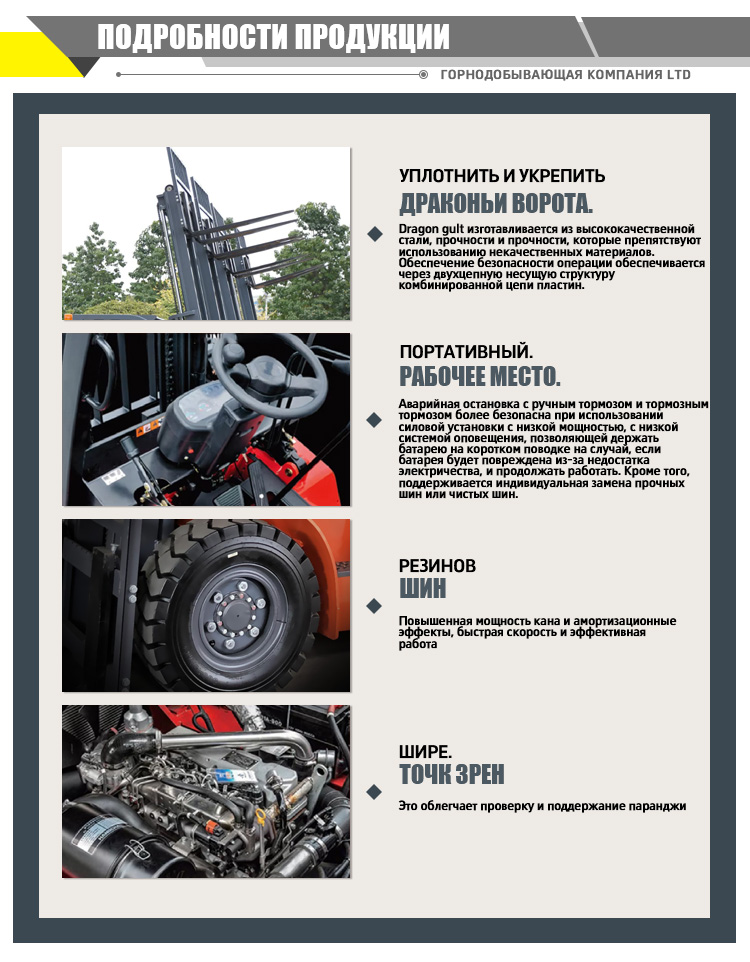 ПОДРОБНОСТИ ПРОДУКЦИИ

ГОРНОДОБЫВАЮЩАЯ КОМПАНИЯ LTD

УПЛОТНИТЬ И УКРЕПИТЬ
ДРАКОНЬИ ВОРОТА.

Dragon gult изготавливается из высококачественной стали, прочности и прочности, которые препятствуют использованию некачественных материалов. Обеспечение безопасности операции обеспечивается через двухцепную несущую структуру комбинированной цепи пластин.

ПОРТАТИВНЫЙ.
РАБОЧЕЕ МЕСТО.

Аварийная остановка с ручным тормозом и тормозным тормозом более безопасна при использовании силовой установки с низкой мощностью, с низкой системой оповещения, позволяющей держать батарею на коротком поводке на случай, если батарея будет повреждена из-за недостатка электричества, и продолжать работать. Кроме того, поддерживается индивидуальная замена прочных шин или чистых шин.

РЕЗИНОВ
ШИН

Повышенная мощность кана и амортизационные эффекты, быстрая скорость и эффективная работа

ШИРЕ.
ТОЧК ЗРЕН

Это облегчает проверку и поддержание паранджи