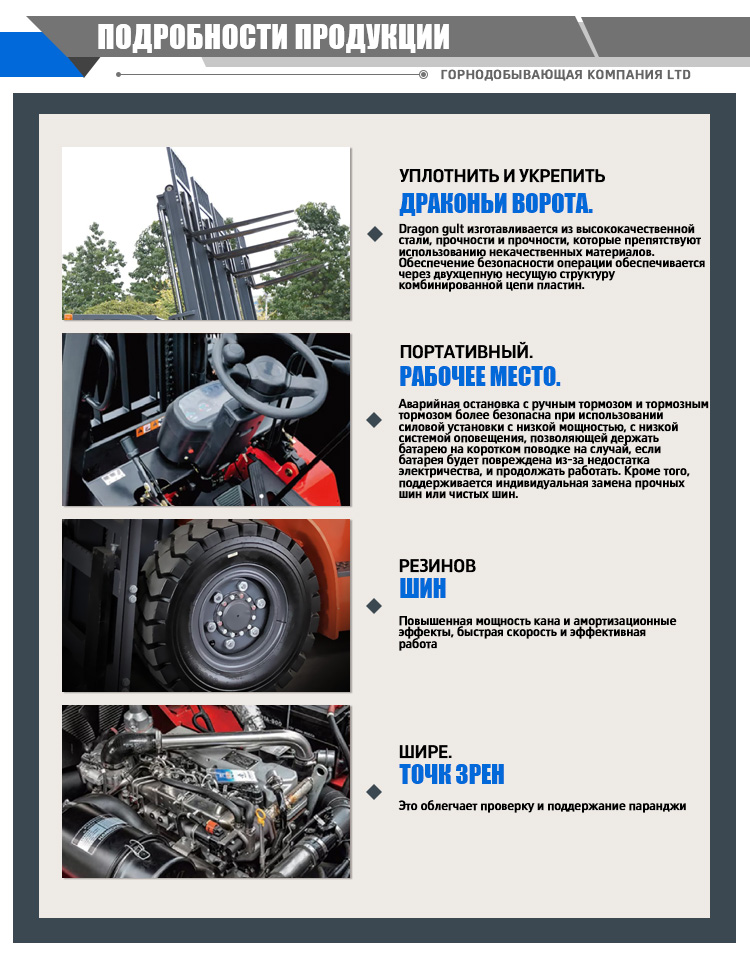 ПОДРОБНОСТИ ПРОДУКЦИИ

ГОРНОДОБЫВАЮЩАЯ КОМПАНИЯ LTD

УПЛОТНИТЬ И УКРЕПИТЬ
ДРАКОНЬИ ВОРОТА.

Dragon gult изготавливается из высококачественной стали, прочности и прочности, которые препятствуют использованию некачественных материалов. Обеспечение безопасности операции обеспечивается через двухцепную несущую структуру комбинированной цепи пластин.

ПОРТАТИВНЫЙ.
РАБОЧЕЕ МЕСТО.

Аварийная остановка с ручным тормозом и тормозным тормозом более безопасна при использовании силовой установки с низкой мощностью, с низкой системой оповещения, позволяющей держать батарею на коротком поводке на случай, если батарея будет повреждена из-за недостатка электричества, и продолжать работать. Кроме того, поддерживается индивидуальная замена прочных шин или чистых шин.

РЕЗИНОВ
ШИН

Повышенная мощность кана и амортизационные эффекты, быстрая скорость и эффективная работа

ШИРЕ.
ТОЧК ЗРЕН

Это облегчает проверку и поддержание паранджи